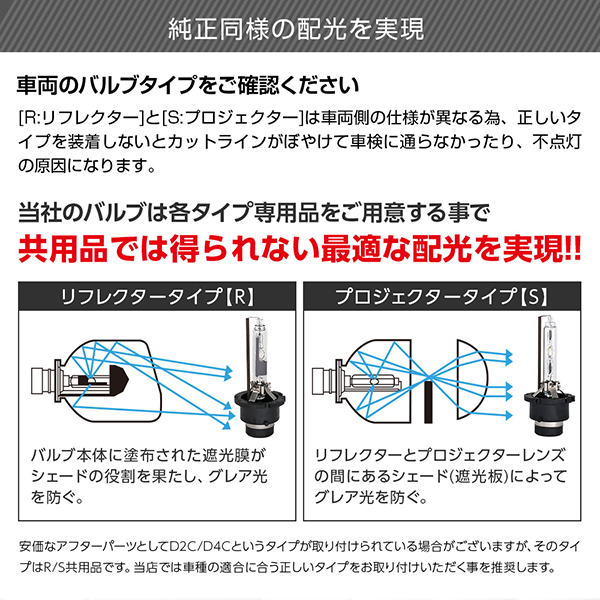 純正同様の配光を実現

車両のバルブタイプをご確認ください

[R:リフレクター]と[S:プロジェクター]は車両側の仕様が異なる為、正しいタイプを装着しないとカットラインがぼやけて車検に通らなかったり、不点灯の原因になります。

当社のバルブは各タイプ専用品をご用意する事で
共用品では得られない最適な配光を実現!!

リフレクタータイプ【R】

バルブ本体に塗布された遮光膜がシェードの役割を果たし、グレア光を防ぐ。

プロジェクタータイプ【S】

リフレクターとプロジェクターレンズの間にあるシェード(遮光板)によってグレア光を防ぐ。

安価なアフターパーツとしてD2C/D4Cというタイプが取り付けられている場合がございますが、そのタイプはR/S共用品です。当店では車種の適合に合う正しいタイプをお取り付けいただく事を推奨します。