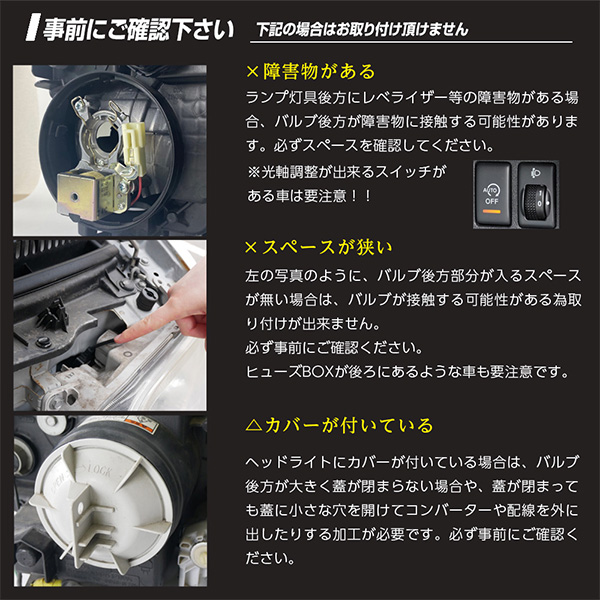 事前にご確認下さい 下記の場合はお取り付け頂けません

×障害物がある

ランプ灯具後方にレベライザー等の障害物がある場合、バルブ後方が障害物に接触する可能性があります。必ずスペースを確認してください。

※光軸調整が出来るスイッチがある車は要注意！！

AUTO OFF

×スペースが狭い

左の写真のように、バルブ後方部分が入るスペースが無い場合は、バルブが接触する可能性がある為取り付けが出来ません。
必ず事前にご確認ください。
ヒューズBOXが後ろにあるような車も要注意です。

△カバーが付いている

ヘッドライトにカバーが付いている場合は、バルブ後方が大きく蓋が閉まらない場合や、蓋が閉まっても蓋に小さな穴を開けてコンバーターや配線を外に出したりする加工が必要です。必ず事前にご確認ください。

LOCK