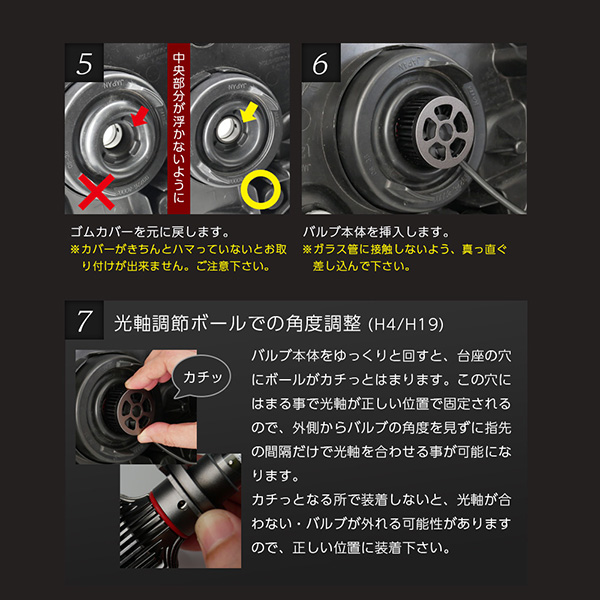 5

中央部分が浮かないように

ゴムカバーを元に戻します。
※カバーがきちんとハマっていないとお取り付けが出来ません。ご注意下さい。

6

バルブ本体を挿入します。
※ガラス管に接触しないよう、真っ直ぐ差し込んで下さい。

7 光軸調節ボールでの角度調整 (H4/H19)

カチッ

バルブ本体をゆっくりと回すと、台座の穴にボールがカチっとはまります。この穴にはまる事で光軸が正しい位置で固定されるので、外側からバルブの角度を見ずに指先の間隔だけで光軸を合わせる事が可能になります。
カチっとなる所で装着しないと、光軸が合わない・バルブが外れる可能性がありますので、正しい位置に装着下さい。