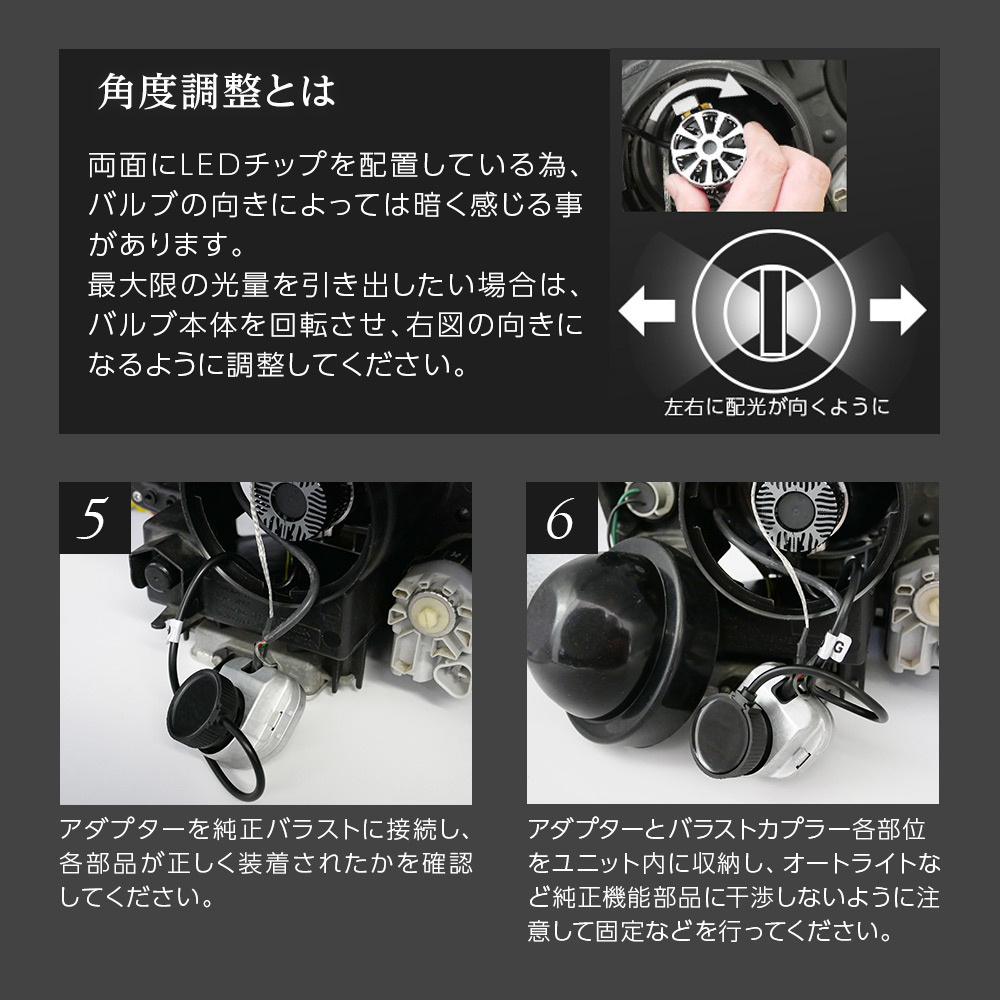 角度調整とは

両面にLEDチップを配置している為、バルブの向きによっては暗く感じる事があります。
最大限の光量を引き出したい場合は、バルブ本体を回転させ、右図の向きになるように調整してください。

左右に配光が向くように

5

アダプターを純正バラストに接続し、各部品が正しく装着されたかを確認してください。

6

G

アダプターとバラストカプラー各部位をユニット内に収納し、オートライトなど純正機能部品に干渉しないように注意して固定などを行ってください。