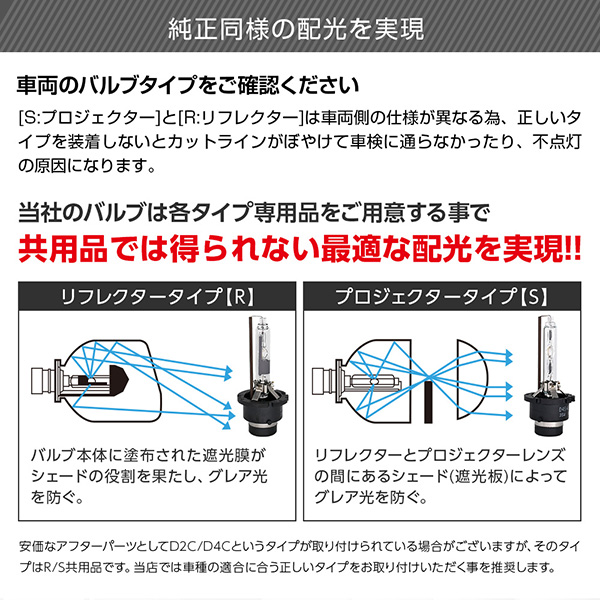 純正同様の配光を実現

車両のバルブタイプをご確認ください

[S:プロジェクター]と[R:リフレクター]は車両側の仕様が異なる為、正しいタイプを装着しないとカットラインがぼやけて車検に通らなかったり、不点灯の原因になります。

当社のバルブは各タイプ専用品をご用意する事で
共用品では得られない最適な配光を実現!!

リフレクタータイプ【R】

バルブ本体に塗布された遮光膜がシェードの役割を果たし、グレア光を防ぐ。

プロジェクタータイプ【S】

リフレクターとプロジェクターレンズの間にあるシェード(遮光板)によってグレア光を防ぐ。

安価なアフターパーツとしてD2C/D4Cというタイプが取り付けられている場合がございますが、そのタイプはR/S共用品です。当店では車種の適合に合う正しいタイプをお取り付けいただく事を推奨します。